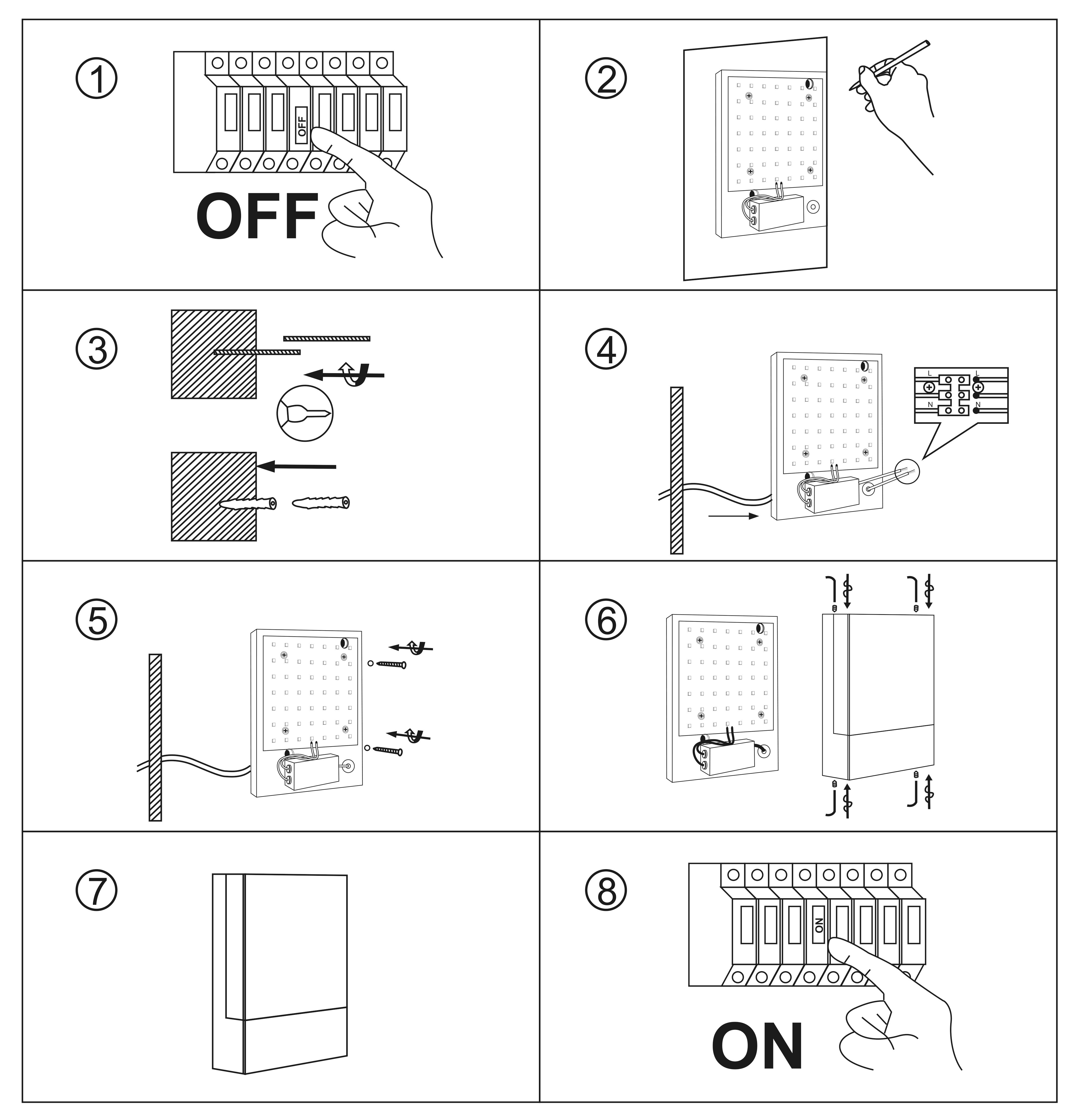 ①

OFF

OFF

②

③

④

L
L
N
N

⑤

⑥

⑦

⑧

ON

ON