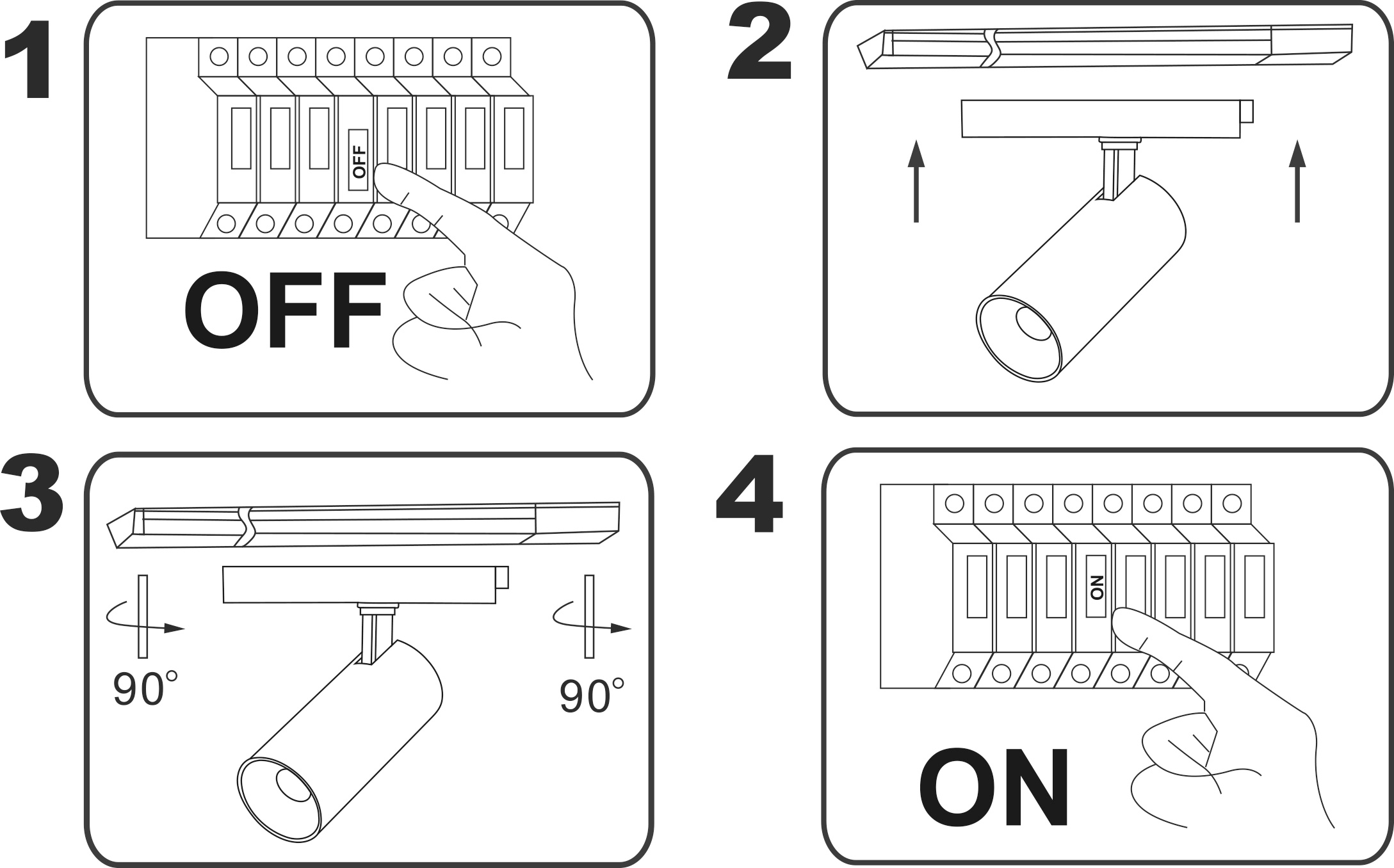 1

OFF

OFF

2

3

90°

90°

4

ON

ON