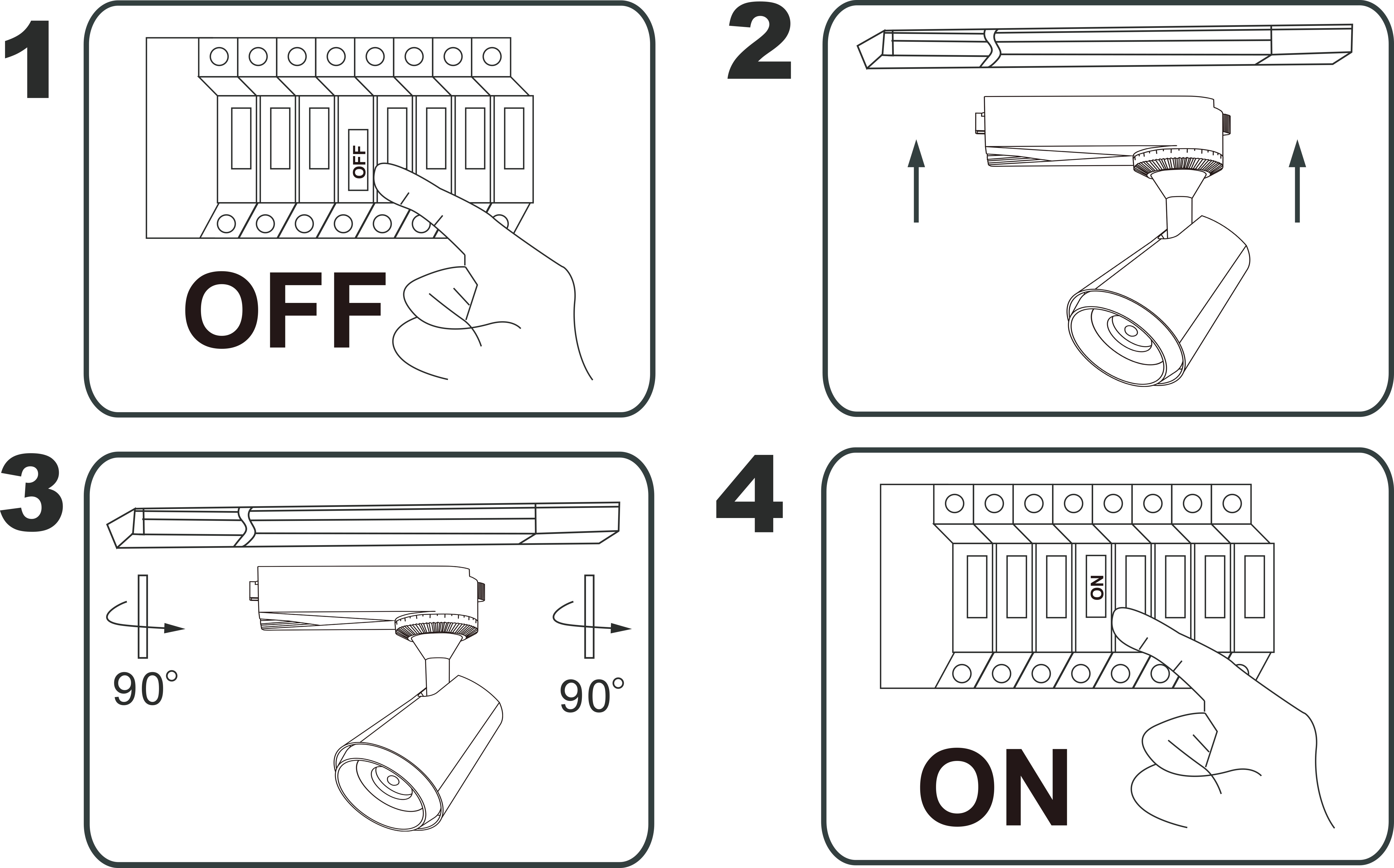 1

OFF

OFF

2

3

90°

90°

4

ON

ON