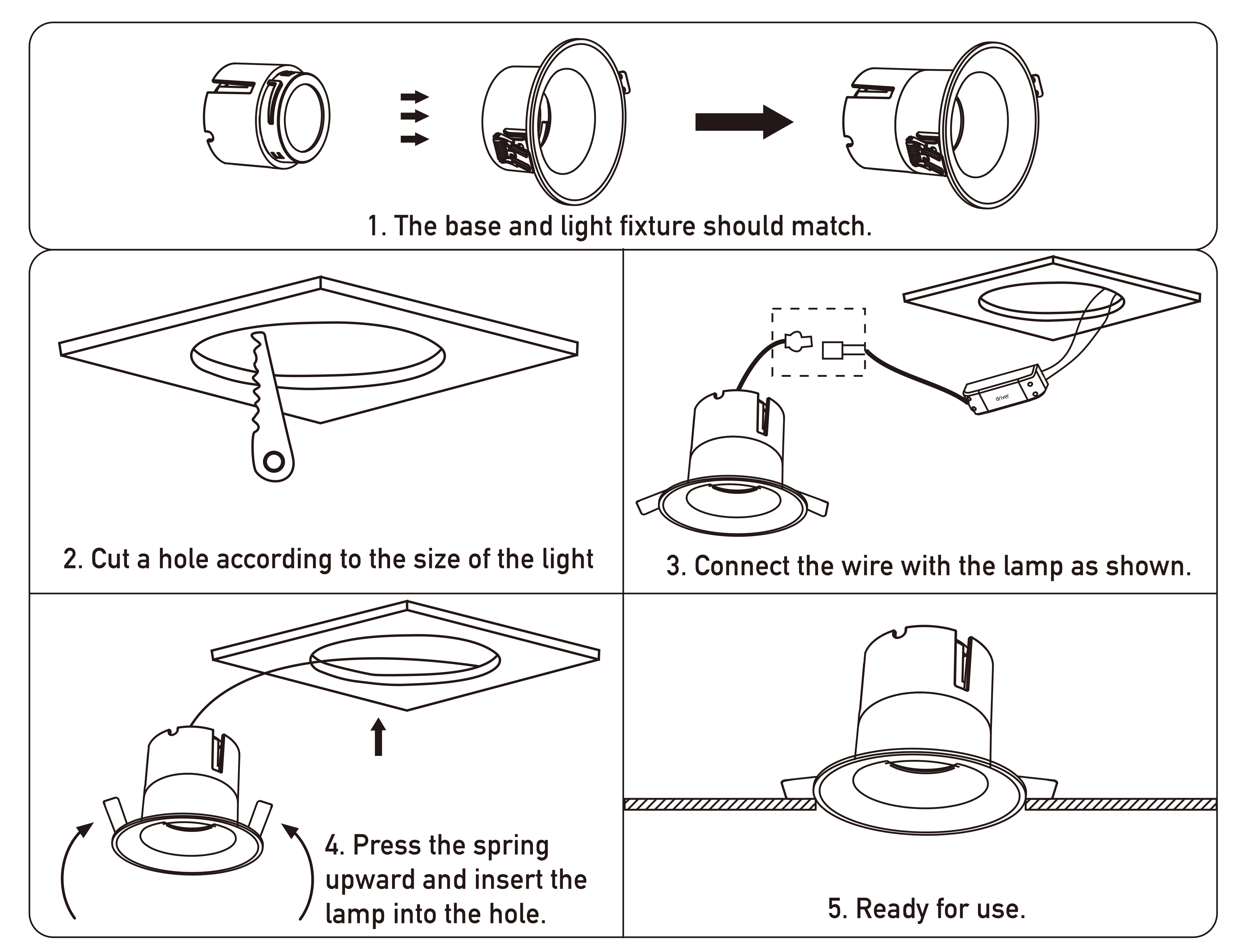 1. The base and light fixture should match.

2. Cut a hole according to the size of the light

driver

3. Connect the wire with the lamp as shown.

4. Press the spring upward and insert the lamp into the hole.

5. Ready for use.